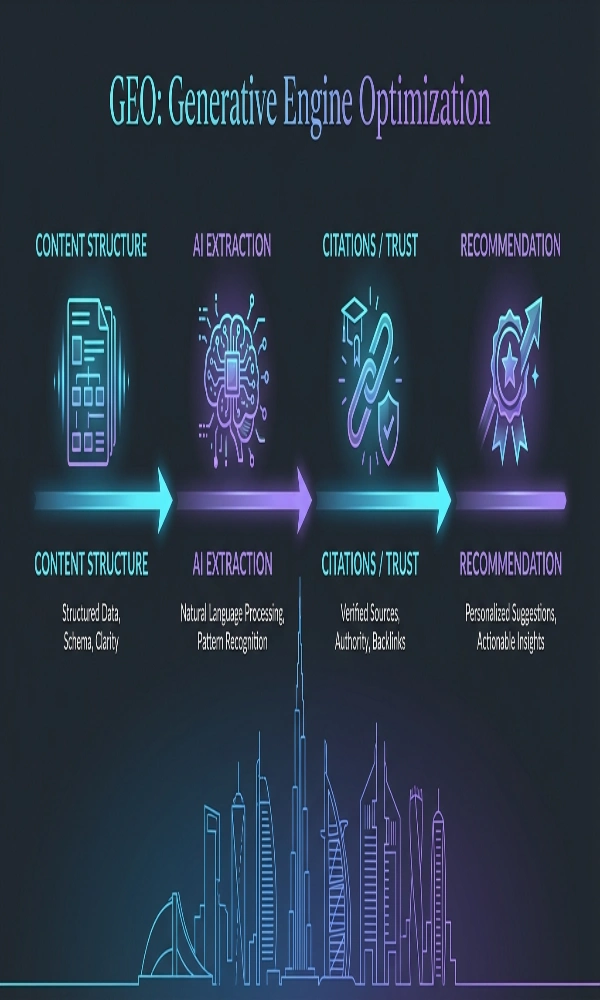 GEO: Generative Engine Optimization

CONTENT STRUCTURE

AI EXTRACTION

CITATIONS / TRUST

RECOMMENDATION

CONTENT STRUCTURE

Structured Data, Schema, Clarity

AI EXTRACTION

Natural Language Processing, Pattern Recognition

CITATIONS / TRUST

Verified Sources, Authority, Backlinks

RECOMMENDATION

Personalized Suggestions, Actionable Insights